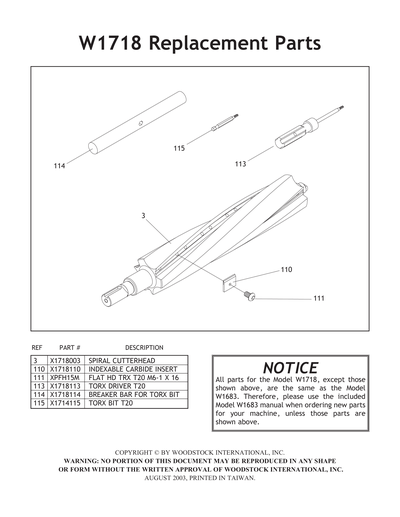 W1718 Replacement Parts

114

115

113

3

110

111

| REF | PART # | DESCRIPTION |
|---|---|---|
| 3 | X1718003 | SPIRAL CUTTERHEAD |
| 110 | X1718110 | INDEXABLE CARBIDE INSERT |
| 111 | XPFH15M | FLAT HD TRX T20 M6-1 X 16 |
| 113 | X1718113 | TORX DRIVER T20 |
| 114 | X1718114 | BREAKER BAR FOR TORX BIT |
| 115 | X1714115 | TORX BIT T20 |

NOTICE
All parts for the Model W1718, except those shown above, are the same as the Model W1683. Therefore, please use the included Model W1683 manual when ordering new parts for your machine, unless those parts are shown above.

COPYRIGHT © BY WOODSTOCK INTERNATIONAL, INC.
WARNING: NO PORTION OF THIS DOCUMENT MAY BE REPRODUCED IN ANY SHAPE OR FORM WITHOUT THE WRITTEN APPROVAL OF WOODSTOCK INTERNATIONAL, INC.
AUGUST 2003, PRINTED IN TAIWAN.